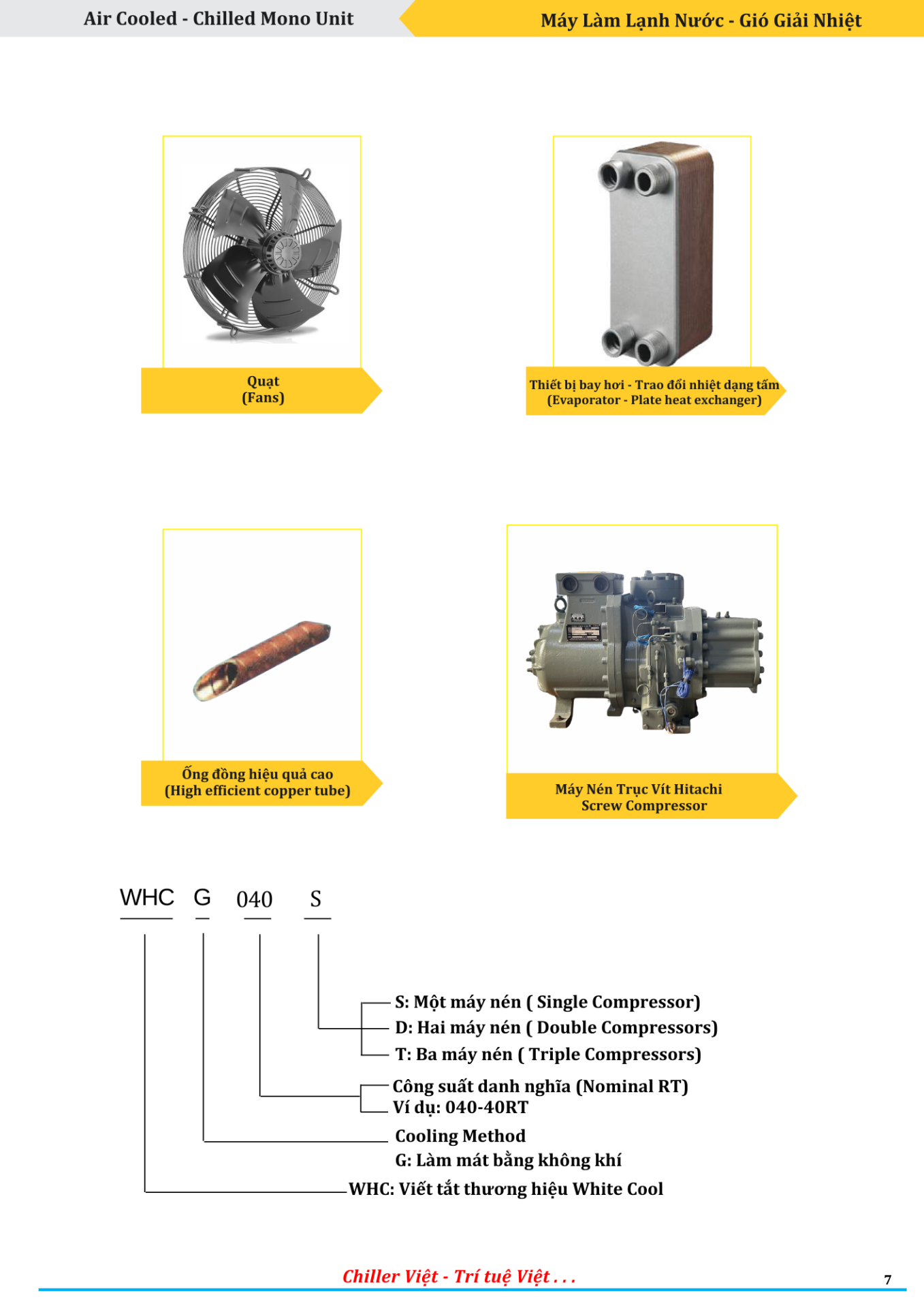 Air Cooled - Chilled Mono Unit

Máy Làm Lạnh Nước - Gió Giải Nhiệt

Quạt
(Fans)

Thiết bị bay hơi - Trao đổi nhiệt dạng tấm
(Evaporator - Plate heat exchanger)

Ống đồng hiệu quả cao
(High efficient copper tube)

Máy Nén Trục Vít Hitachi
Screw Compressor

WHC G 040 S

S: Một máy nén ( Single Compressor)
D: Hai máy nén ( Double Compressors)
T: Ba máy nén ( Triple Compressors)

Công suất danh nghĩa (Nominal RT)
Ví dụ: 040-40RT

Cooling Method
G: Làm mát bằng không khí

WHC: Viết tắt thương hiệu White Cool

Chiller Việt - Trí tuệ Việt . . .

7