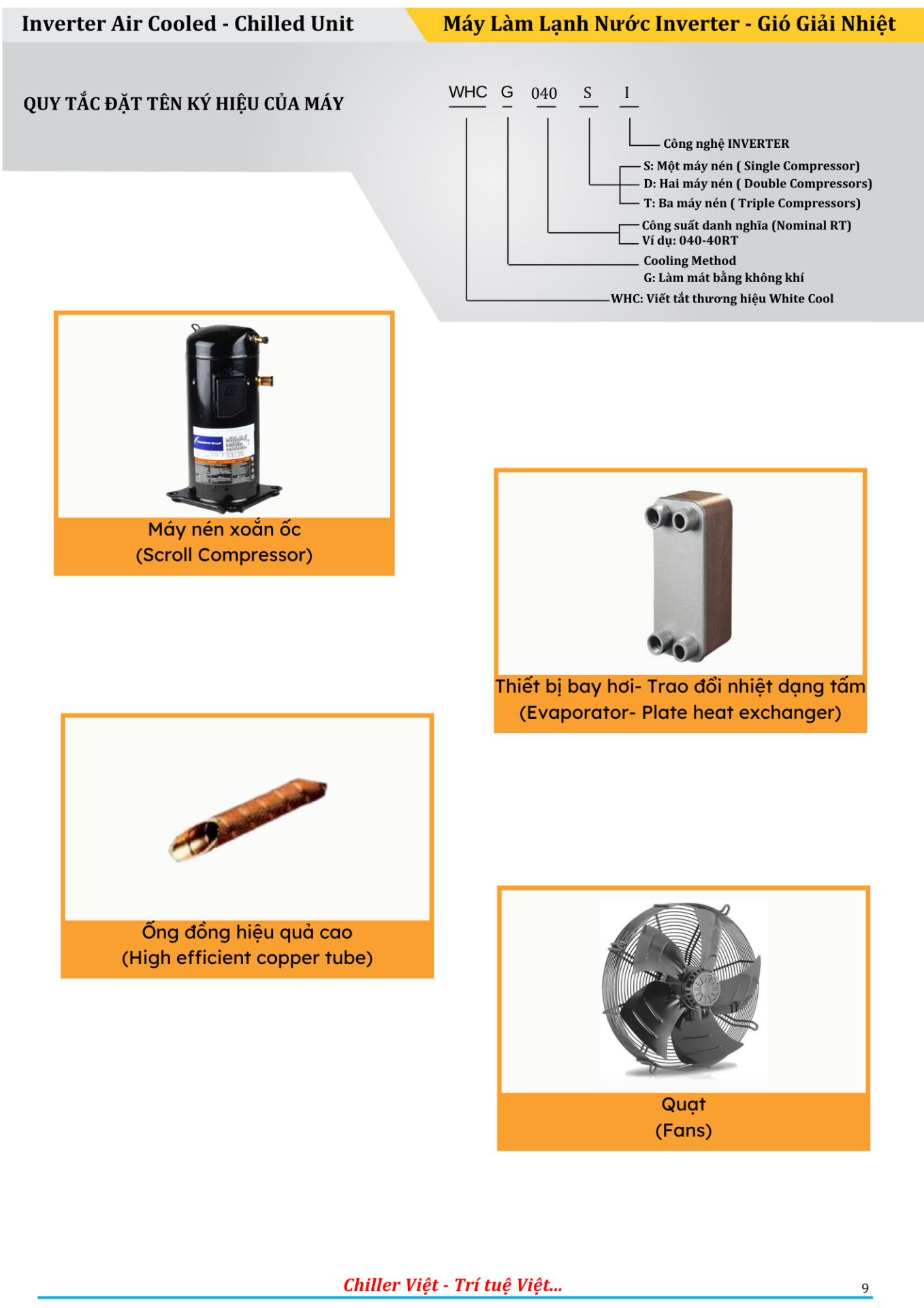 Inverter Air Cooled - Chilled Unit

Máy Làm Lạnh Nước Inverter - Gió Giải Nhiệt

QUY TẮC ĐẶT TÊN KÝ HIỆU CỦA MÁY

WHC G 040 S I

Công nghệ INVERTER

S: Một máy nén ( Single Compressor)
D: Hai máy nén ( Double Compressors)
T: Ba máy nén ( Triple Compressors)

Công suất danh nghĩa (Nominal RT)
Ví dụ: 040-40RT

Cooling Method
G: Làm mát bằng không khí

WHC: Viết tắt thương hiệu White Cool

Máy nén xoắn ốc
(Scroll Compressor)

Thiết bị bay hơi- Trao đổi nhiệt dạng tấm
(Evaporator- Plate heat exchanger)

Ống đồng hiệu quả cao
(High efficient copper tube)

Quạt
(Fans)

Chiller Việt - Trí tuệ Việt...

9