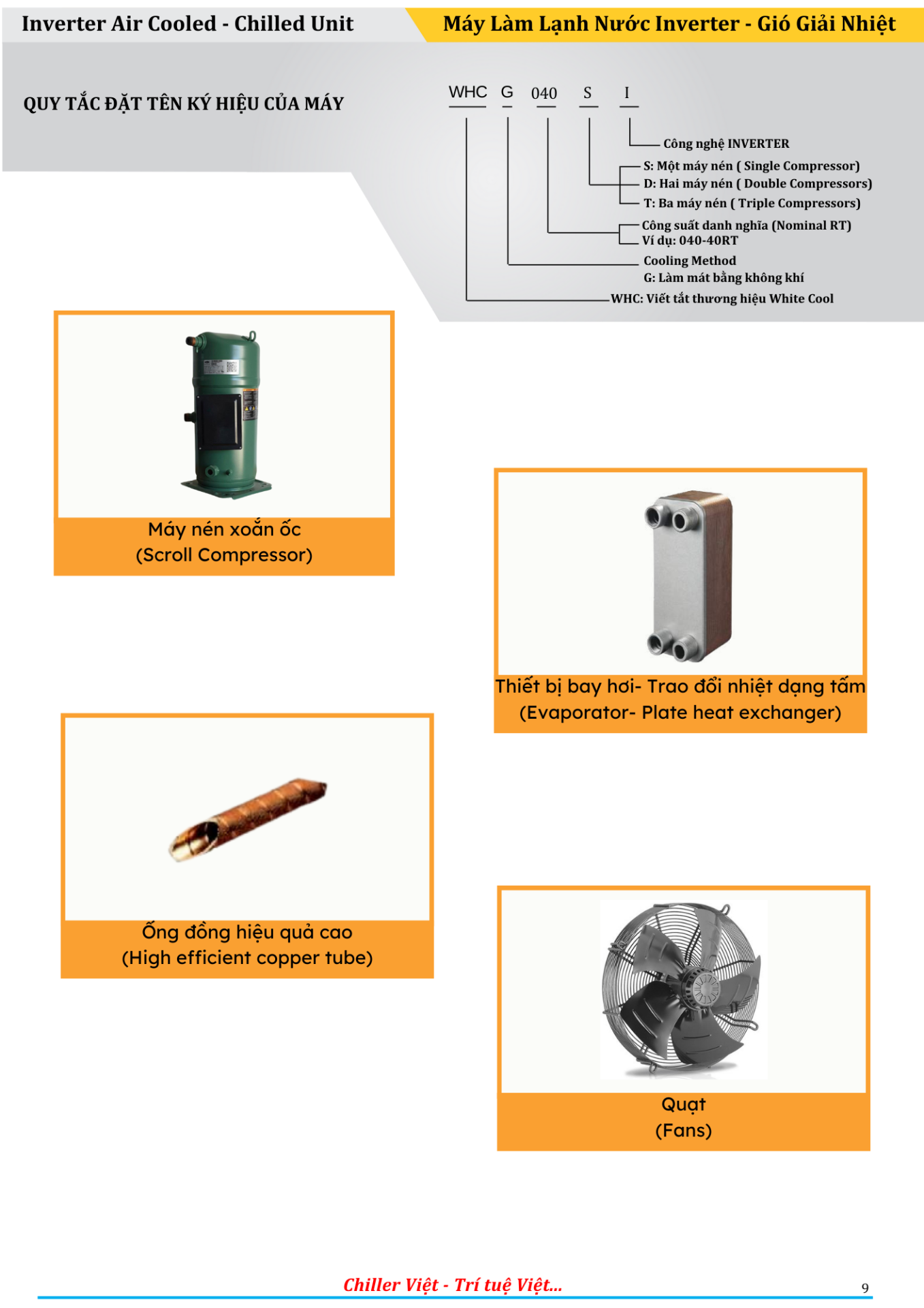 Inverter Air Cooled - Chilled Unit

Máy Làm Lạnh Nước Inverter - Gió Giải Nhiệt

QUY TẮC ĐẶT TÊN KÝ HIỆU CỦA MÁY

WHC G 040 S I

Công nghệ INVERTER

S: Một máy nén ( Single Compressor)
D: Hai máy nén ( Double Compressors)
T: Ba máy nén ( Triple Compressors)

Công suất danh nghĩa (Nominal RT)
Ví dụ: 040-40RT

Cooling Method
G: Làm mát bằng không khí

WHC: Viết tắt thương hiệu White Cool

Máy nén xoắn ốc
(Scroll Compressor)

Thiết bị bay hơi- Trao đổi nhiệt dạng tấm
(Evaporator- Plate heat exchanger)

Ống đồng hiệu quả cao
(High efficient copper tube)

Quạt
(Fans)

Chiller Việt - Trí tuệ Việt...

9